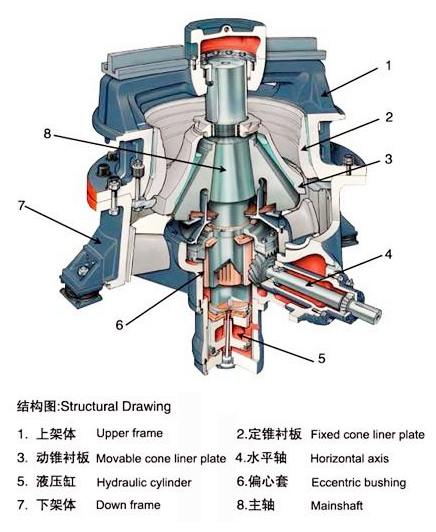 1
2
8
3
7
4
6
5

结构图:Structural Drawing

1. 上架体 Upper frame
2.定锥衬板 Fixed cone liner plate
3. 动锥衬板 Movable cone liner plate
4.水平轴 Horizontal axis
5. 液压缸 Hydraulic cylinder
6.偏心套 Eccentric bushing
7. 下架体 Down frame
8.主轴 Mainshaft